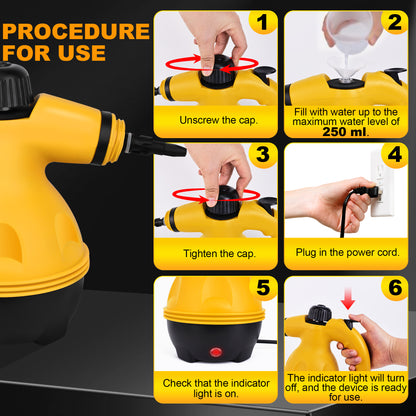 PROCEDURE FOR USE

1
Unscrew the cap.

2
Fill with water up to the maximum water level of 250 ml.

3
Tighten the cap.

4
Plug in the power cord.

5
Check that the indicator light is on.

6
The indicator light will turn off, and the device is ready for use.