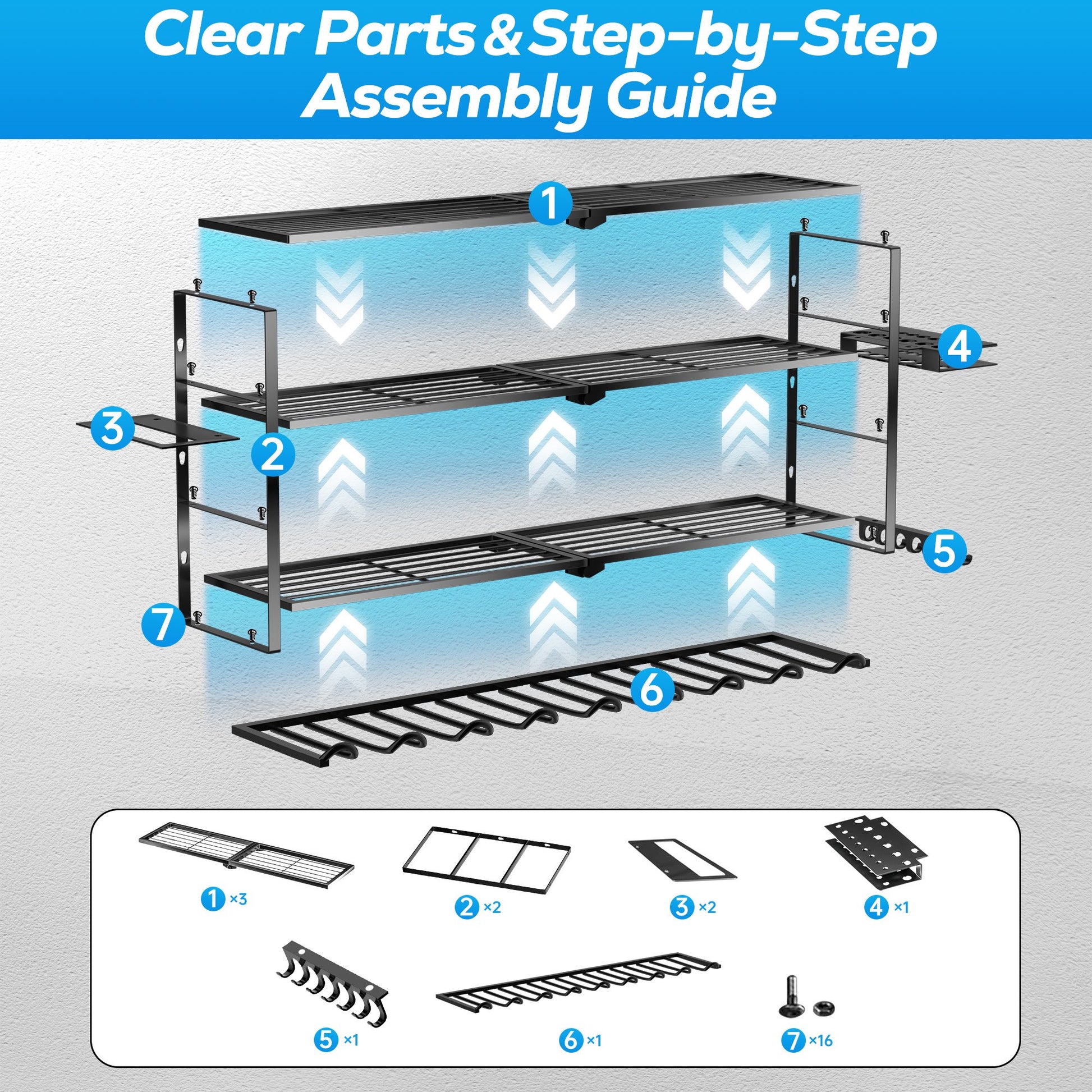 Clear Parts & Step-by-Step Assembly Guide

1

4

3

2

5

7

6

1 ×3

2 ×2

3 ×2

4 ×1

5 ×1

6 ×1

7 ×16