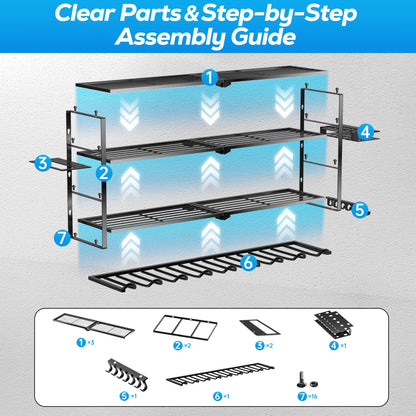 Clear Parts & Step-by-Step Assembly Guide

1
4
3
2
5
7
6

1 ×3
2 ×2
3 ×2
4 ×1
5 ×1
6 ×1
7 ×16