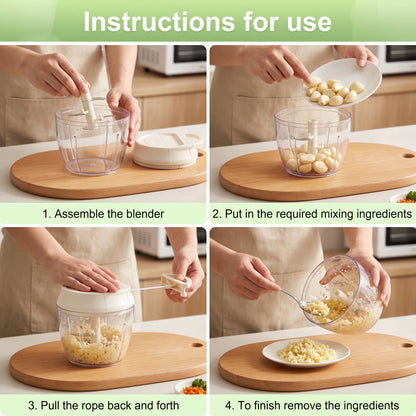 Instructions for use

1. Assemble the blender

2. Put in the required mixing ingredients

3. Pull the rope back and forth

4. To finish remove the ingredients