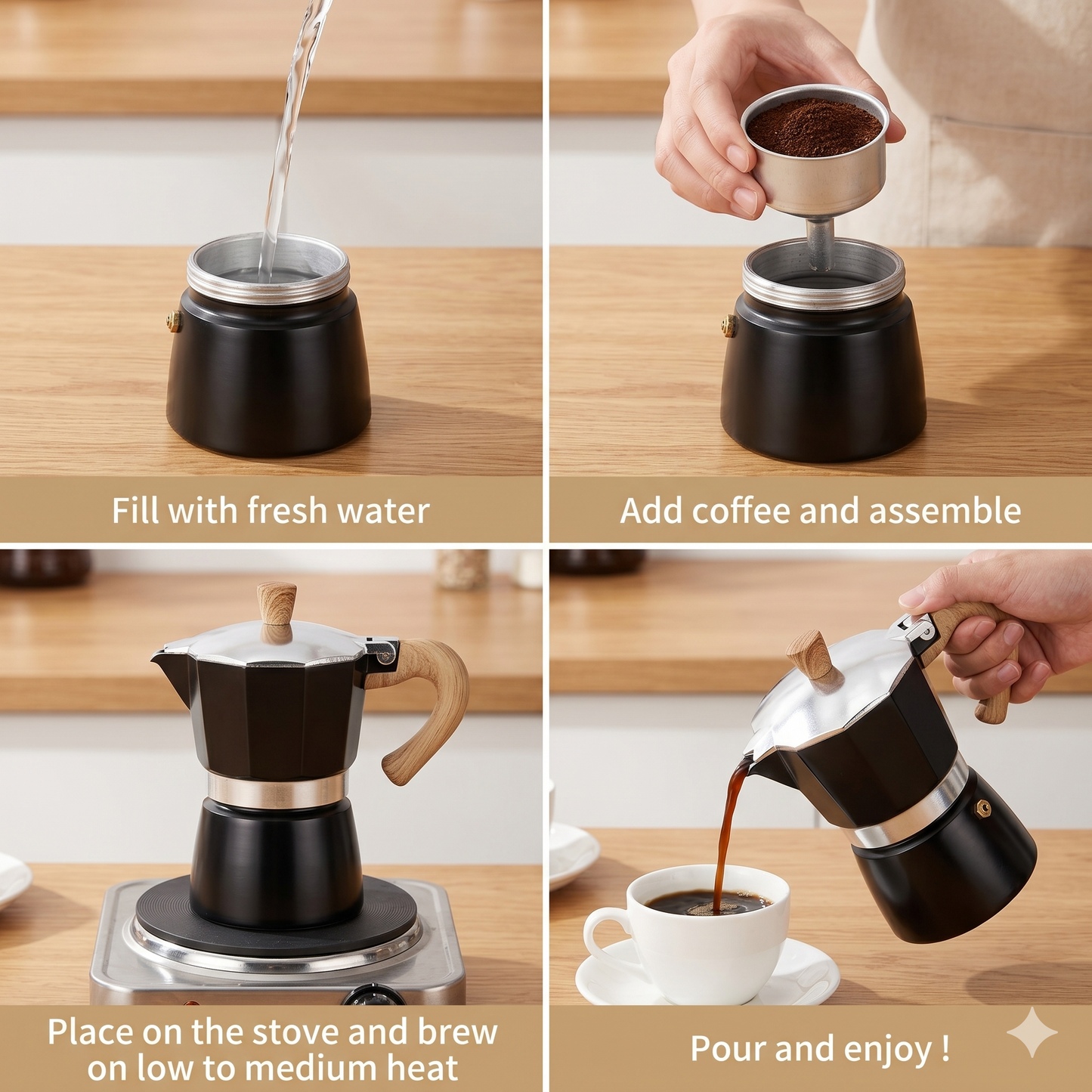 Fill with fresh water

Add coffee and assemble

Place on the stove and brew on low to medium heat

Pour and enjoy !