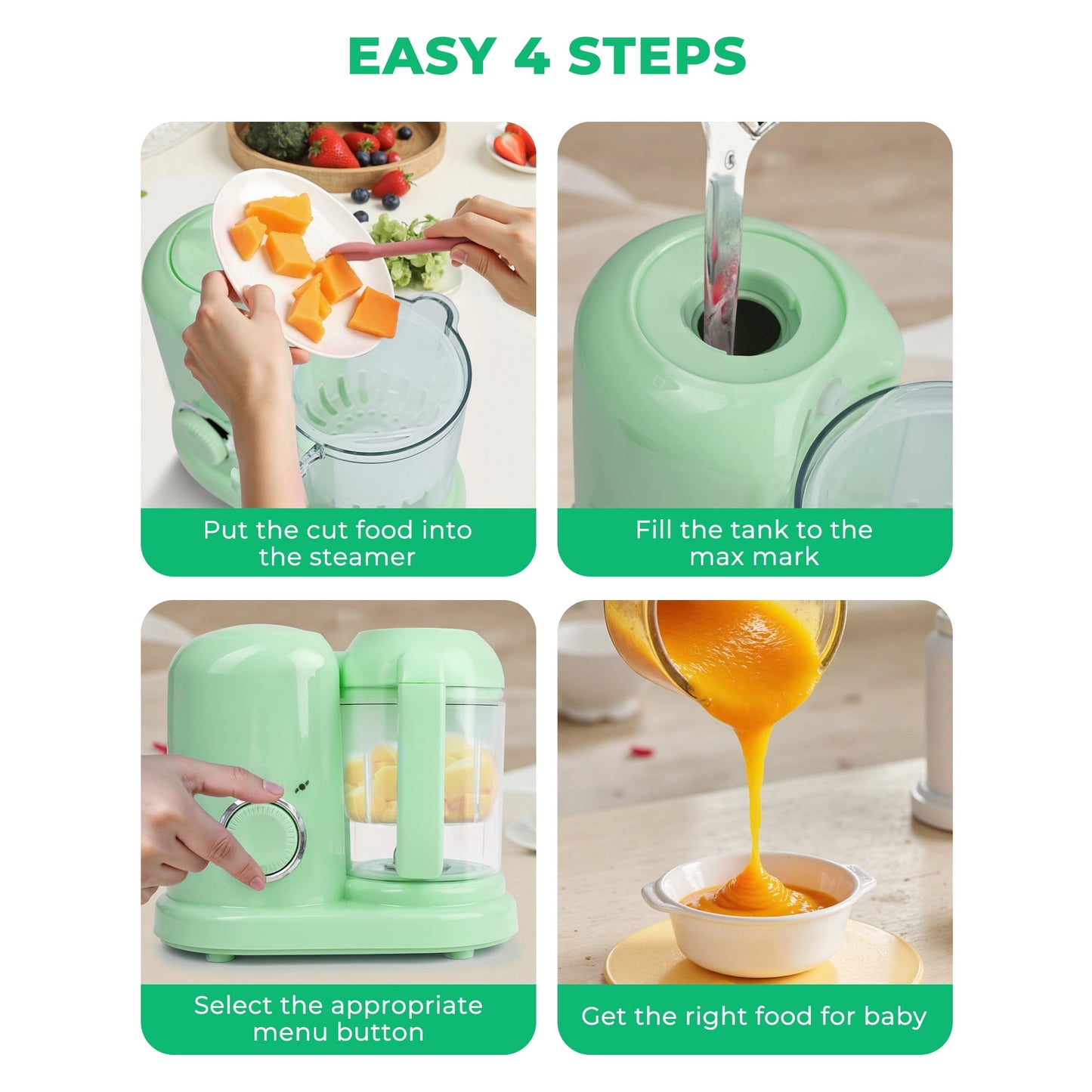 EASY 4 STEPS

Put the cut food into the steamer

Fill the tank to the max mark

Select the appropriate menu button

Get the right food for baby