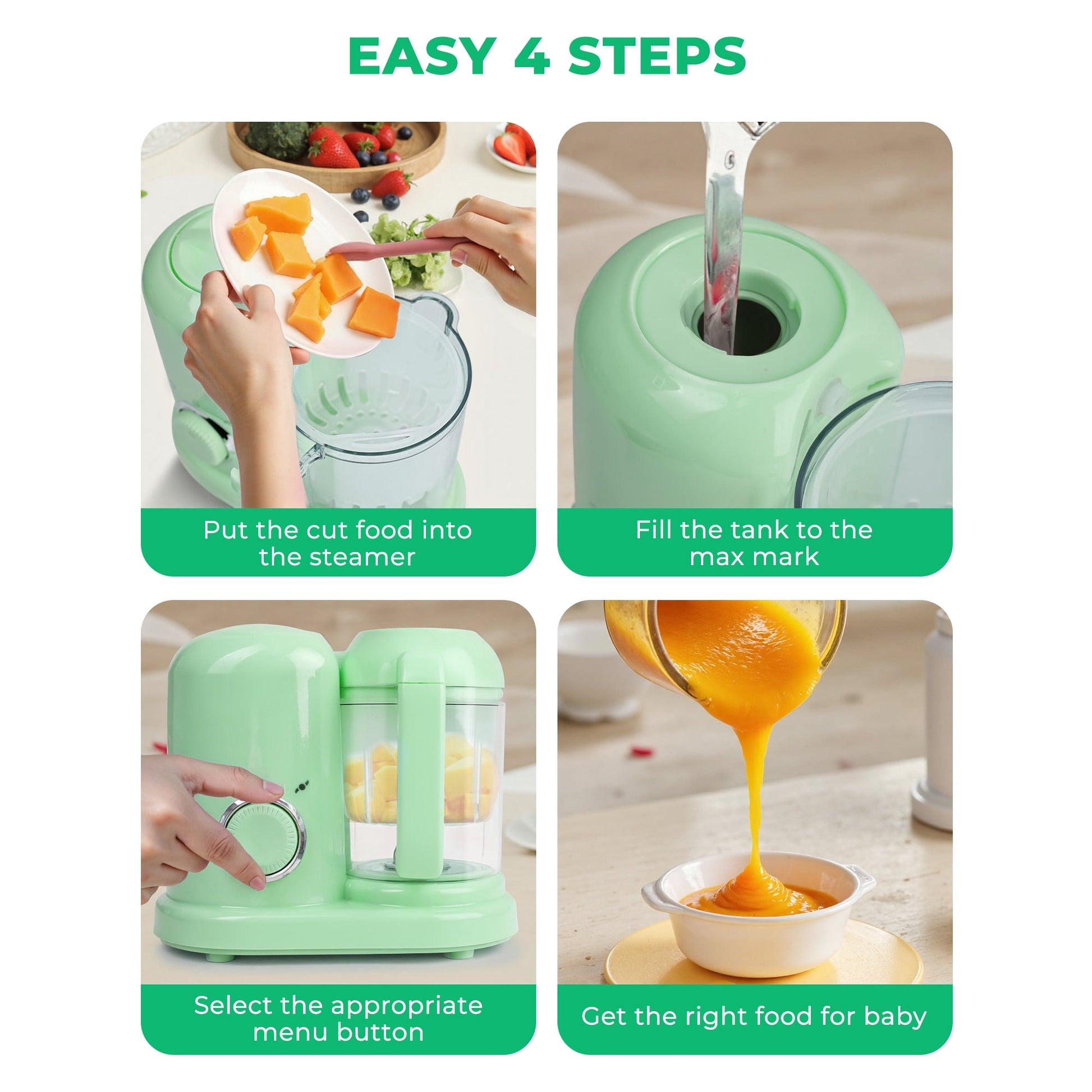 EASY 4 STEPS

Put the cut food into the steamer

Fill the tank to the max mark

Select the appropriate menu button

Get the right food for baby