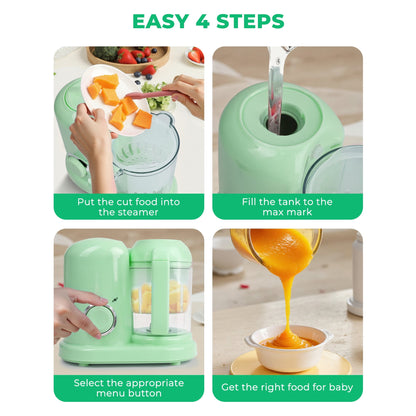 EASY 4 STEPS

Put the cut food into the steamer

Fill the tank to the max mark

Select the appropriate menu button

Get the right food for baby