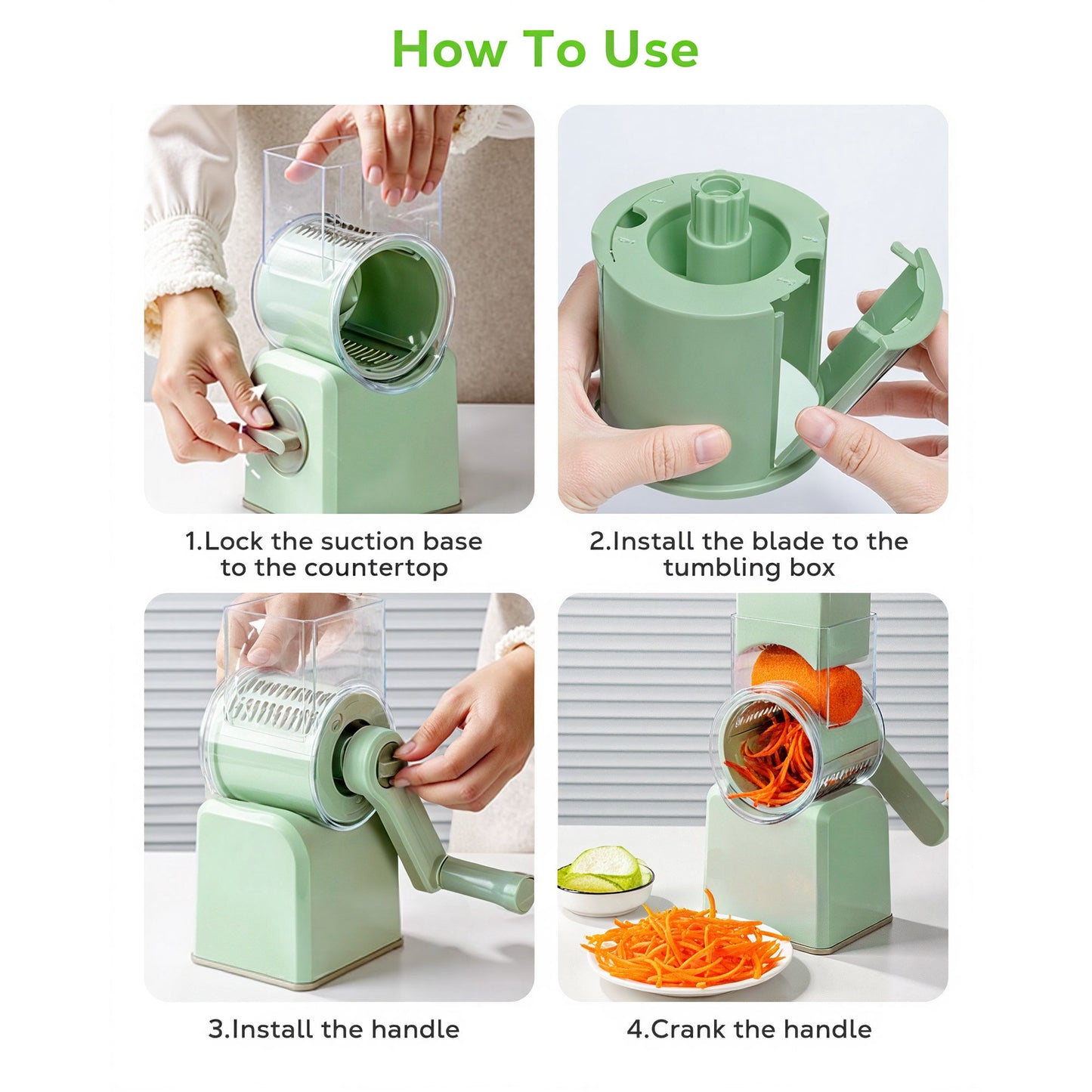 How To Use

1.Lock the suction base to the countertop

2.Install the blade to the tumbling box

3.Install the handle

4.Crank the handle