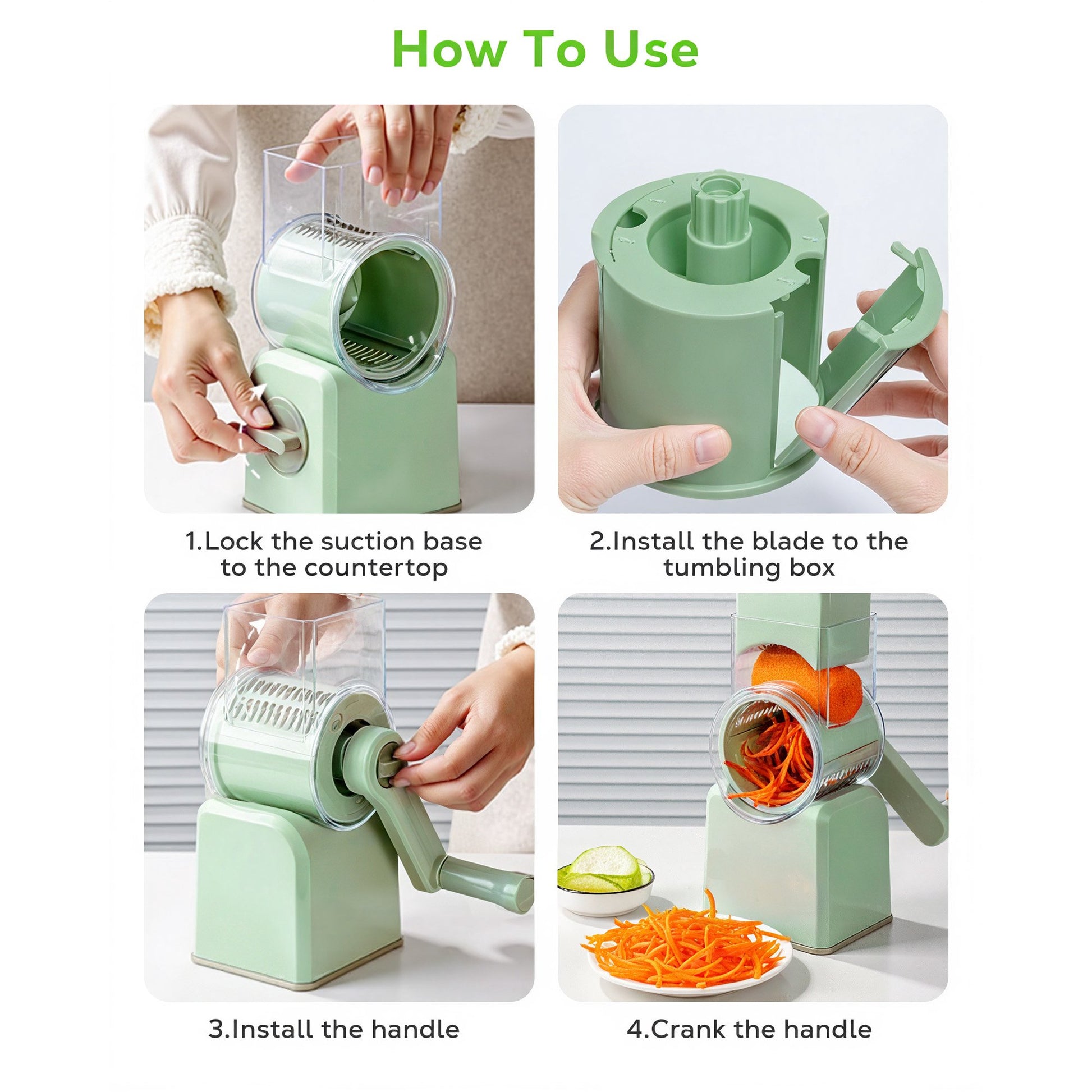 How To Use

1.Lock the suction base to the countertop

2.Install the blade to the tumbling box

3.Install the handle

4.Crank the handle