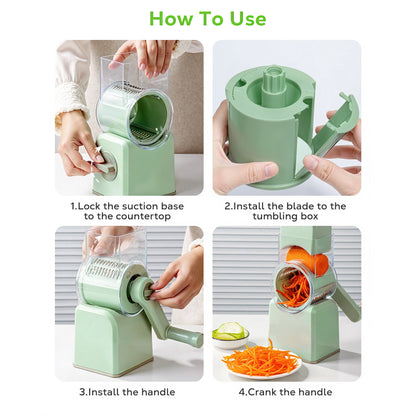 How To Use

1.Lock the suction base to the countertop

2.Install the blade to the tumbling box

3.Install the handle

4.Crank the handle