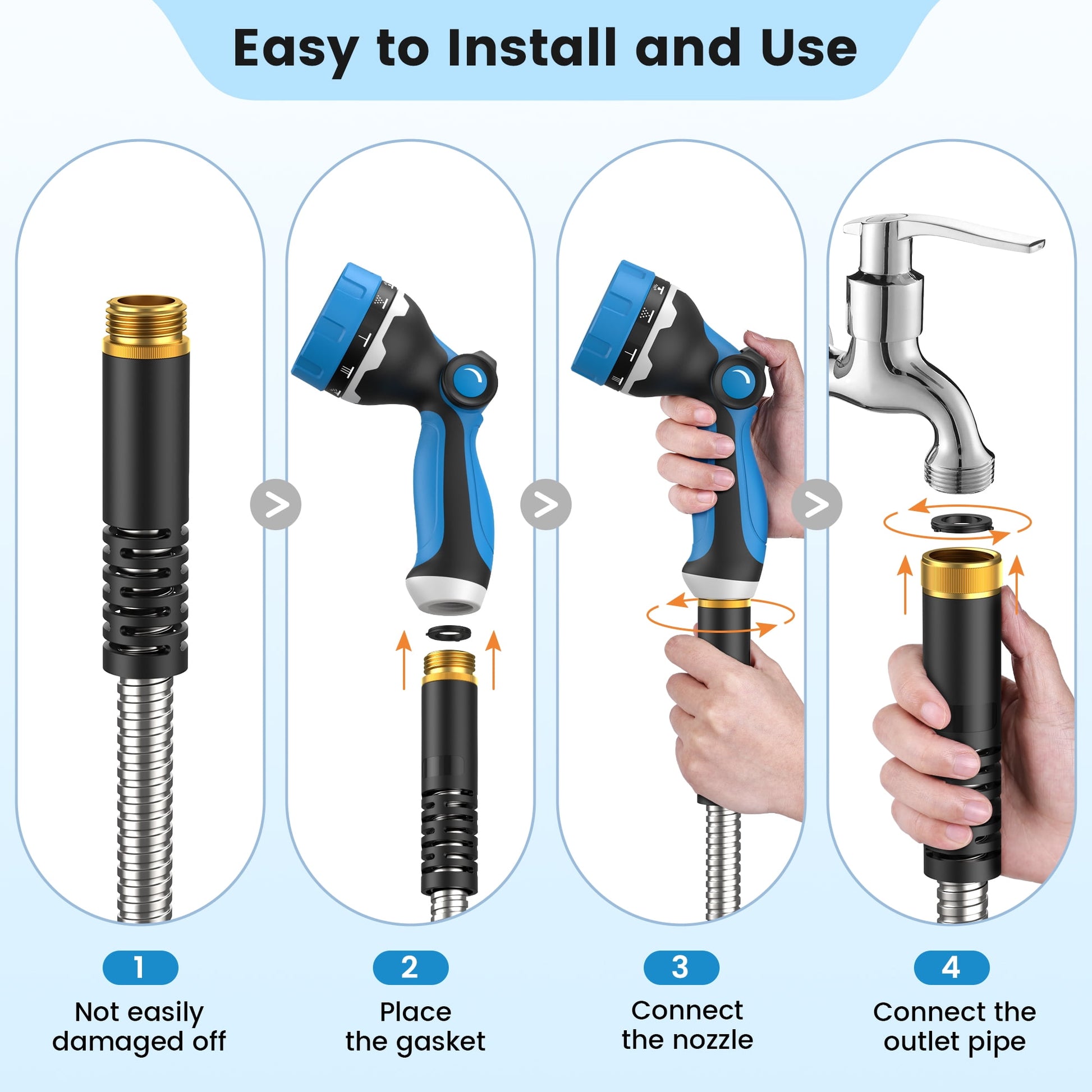 Easy to Install and Use

1
Not easily damaged off

2
Place the gasket

3
Connect the nozzle

4
Connect the outlet pipe