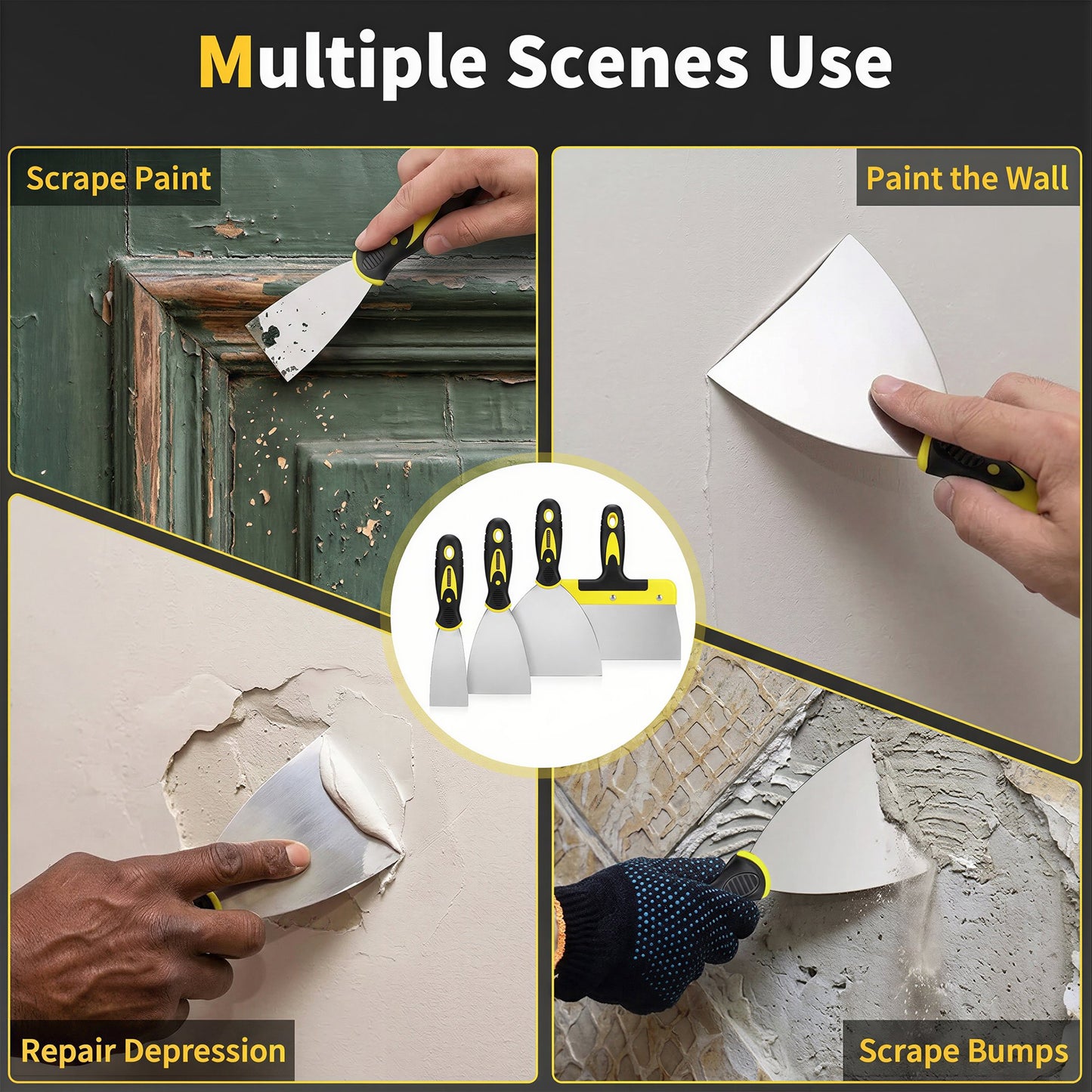 Multiple Scenes Use

Scrape Paint

Paint the Wall

Repair Depression

Scrape Bumps