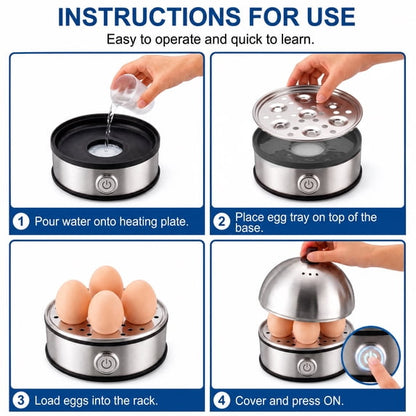 INSTRUCTIONS FOR USE

Easy to operate and quick to learn.

1 Pour water onto heating plate.

2 Place egg tray on top of the base.

3 Load eggs into the rack.

4 Cover and press ON.