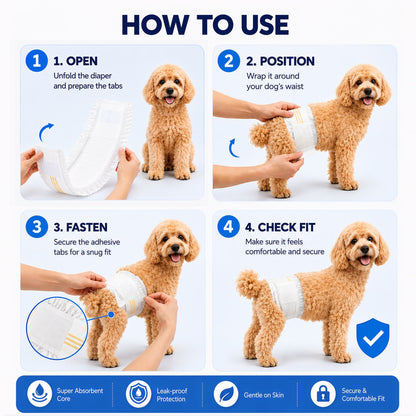 HOW TO USE

1 1. OPEN
Unfold the diaper and prepare the tabs

2 2. POSITION
Wrap it around your dog's waist

3 3. FASTEN
Secure the adhesive tabs for a snug fit

4 4. CHECK FIT
Make sure it feels comfortable and secure

Super Absorbent Core

Leak-proof Protection

Gentle on Skin

Secure & Comfortable Fit