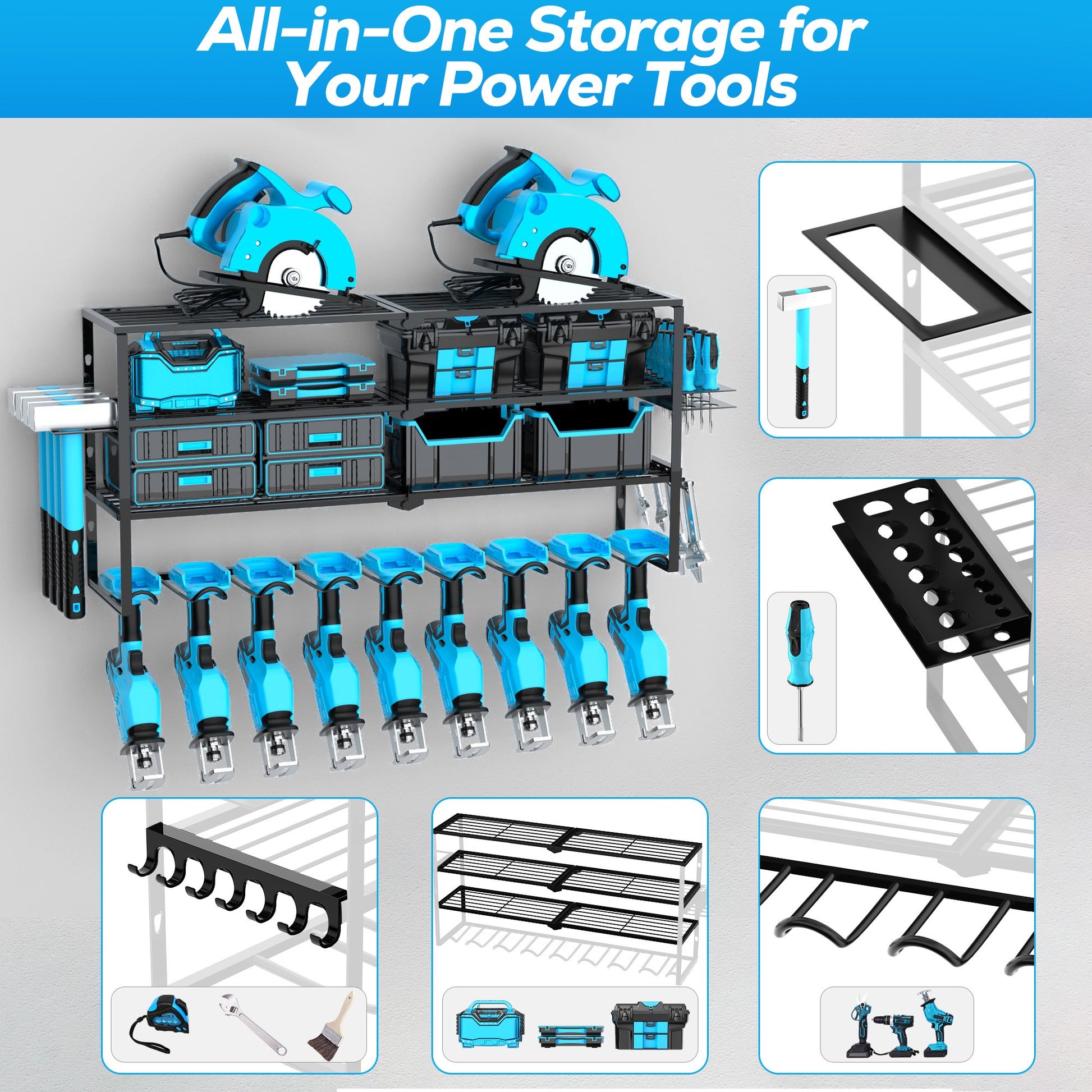 All-in-One Storage for Your Power Tools