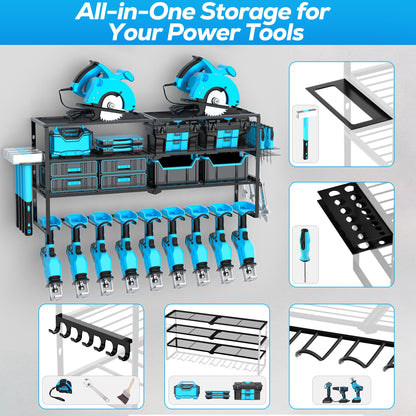 All-in-One Storage for Your Power Tools