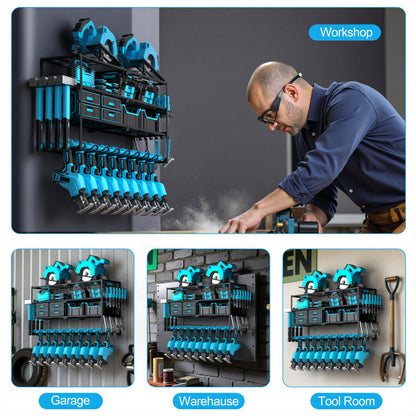 Workshop

EN

Garage

Warehause

Tool Room