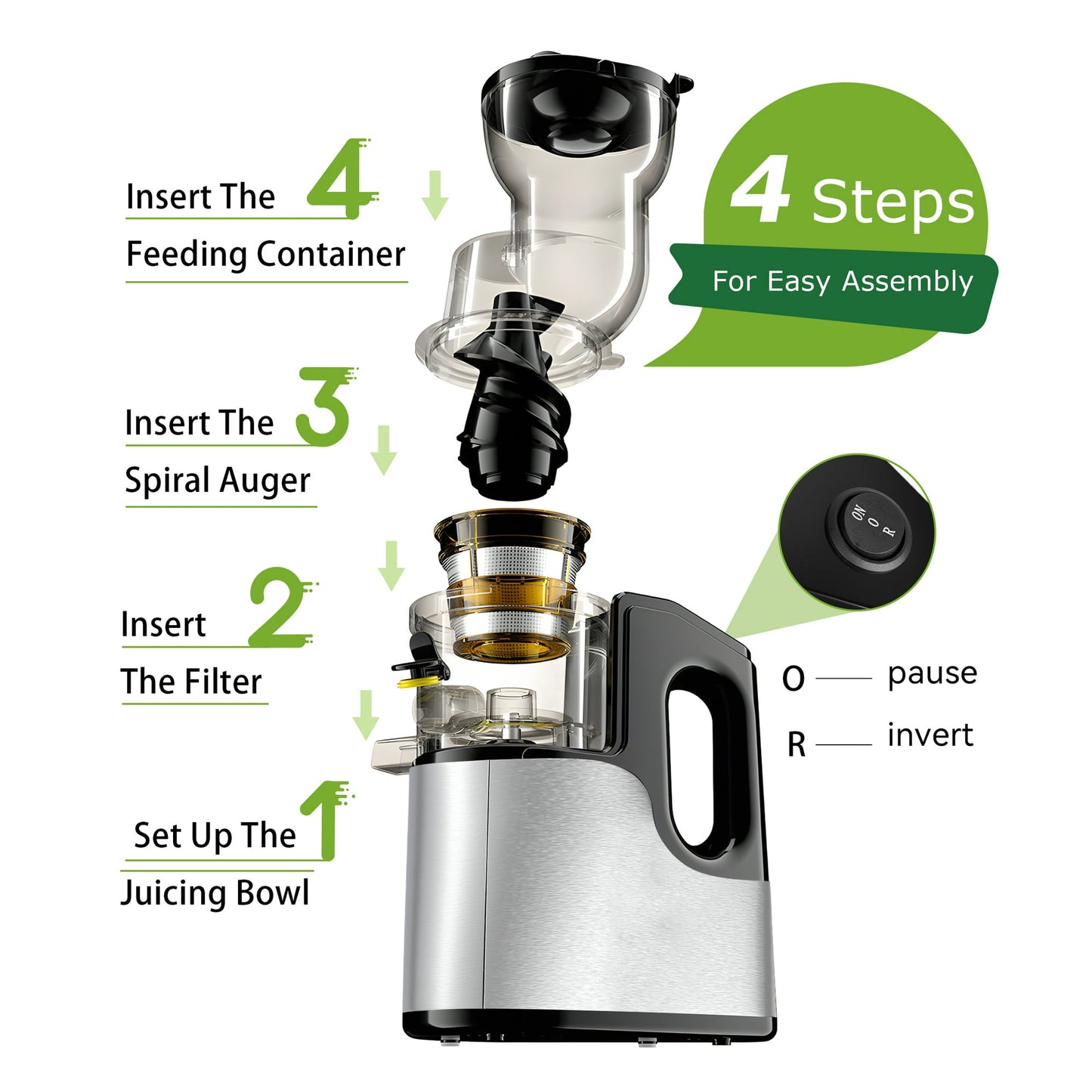 Insert The 4
Feeding Container

4 Steps
For Easy Assembly

Insert The 3
Spiral Auger

ON
O
R

Insert 2
The Filter

O —— pause
R —— invert

Set Up The 1
Juicing Bowl