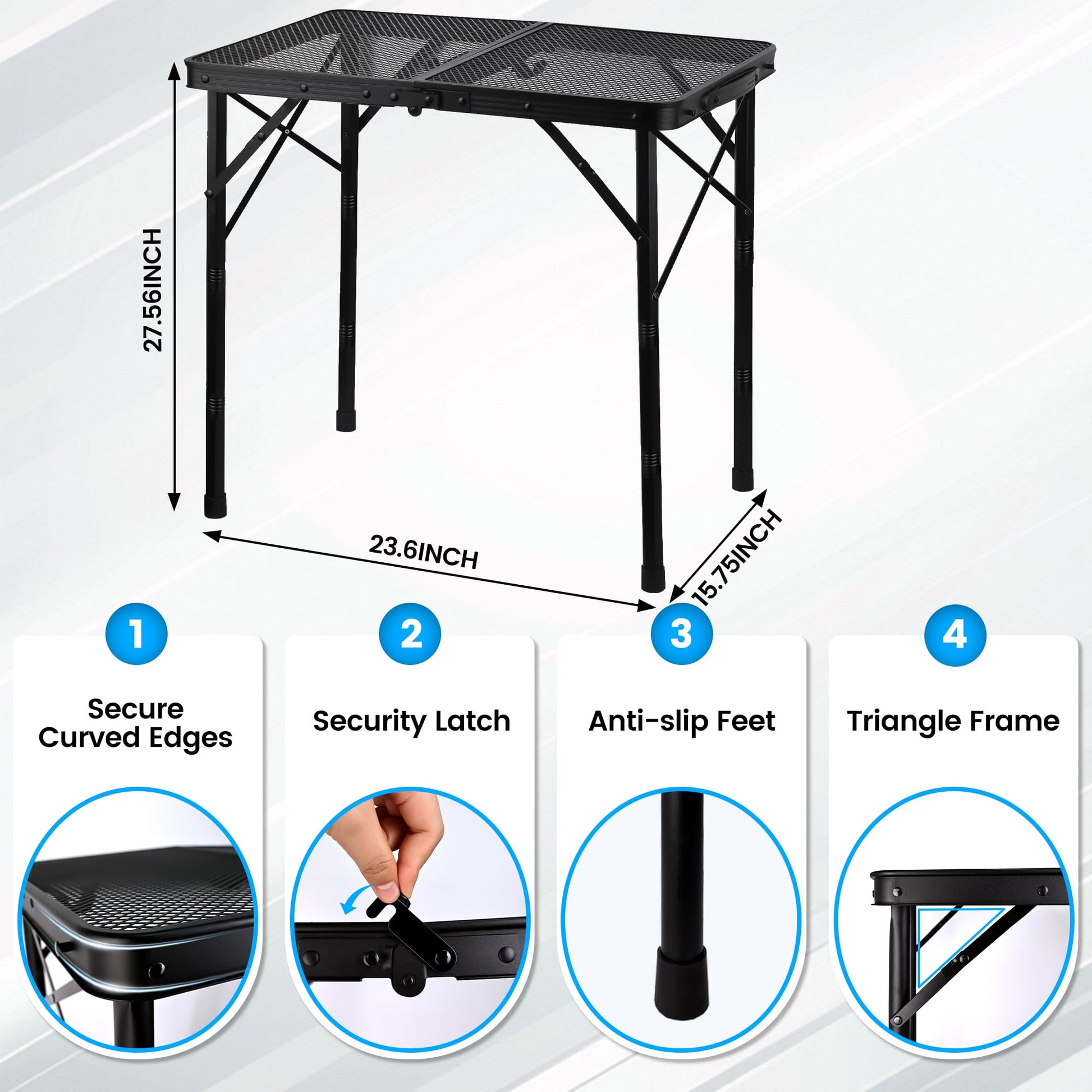 27.56INCH

23.6INCH

15.75INCH

1

Secure Curved Edges

2

Security Latch

3

Anti-slip Feet

4

Triangle Frame