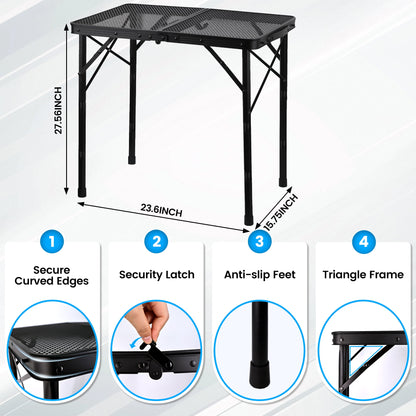 27.56INCH

23.6INCH

15.75INCH

1

Secure Curved Edges

2

Security Latch

3

Anti-slip Feet

4

Triangle Frame