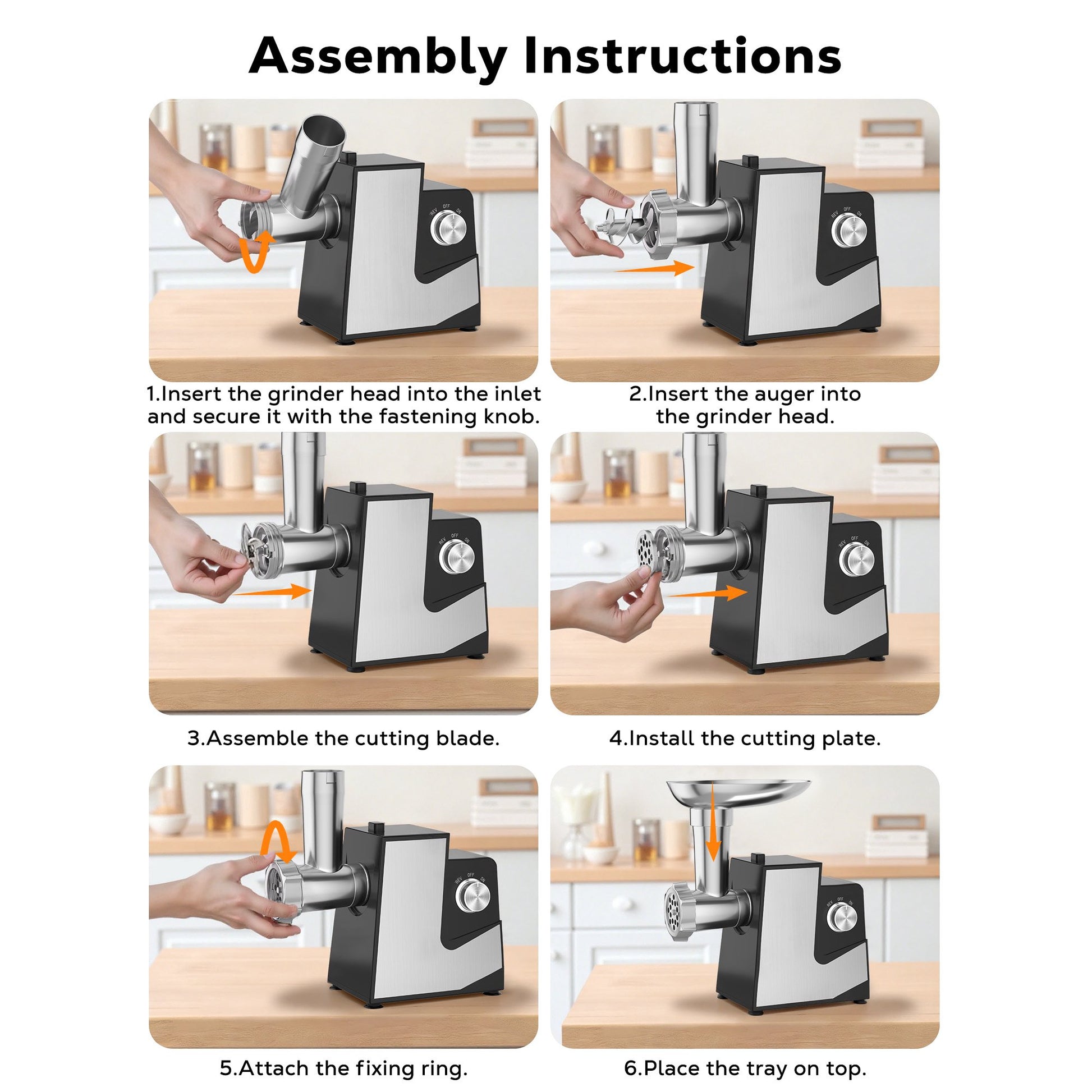 Assembly Instructions

REV OFF ON

1.Insert the grinder head into the inlet and secure it with the fastening knob.

REV OFF ON

2.Insert the auger into the grinder head.

REV OFF ON

3.Assemble the cutting blade.

REV OFF ON

4.Install the cutting plate.

REV OFF ON

5.Attach the fixing ring.

REV OFF ON

6.Place the tray on top.