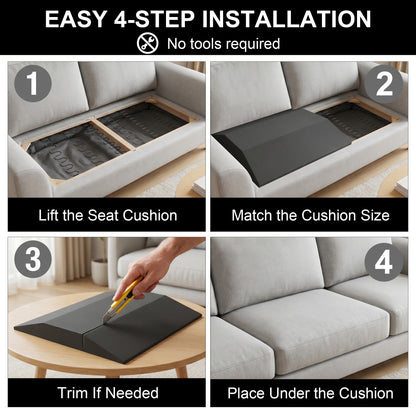 EASY 4-STEP INSTALLATION

No tools required

1

Lift the Seat Cushion

2

Match the Cushion Size

3

Trim If Needed

4

Place Under the Cushion