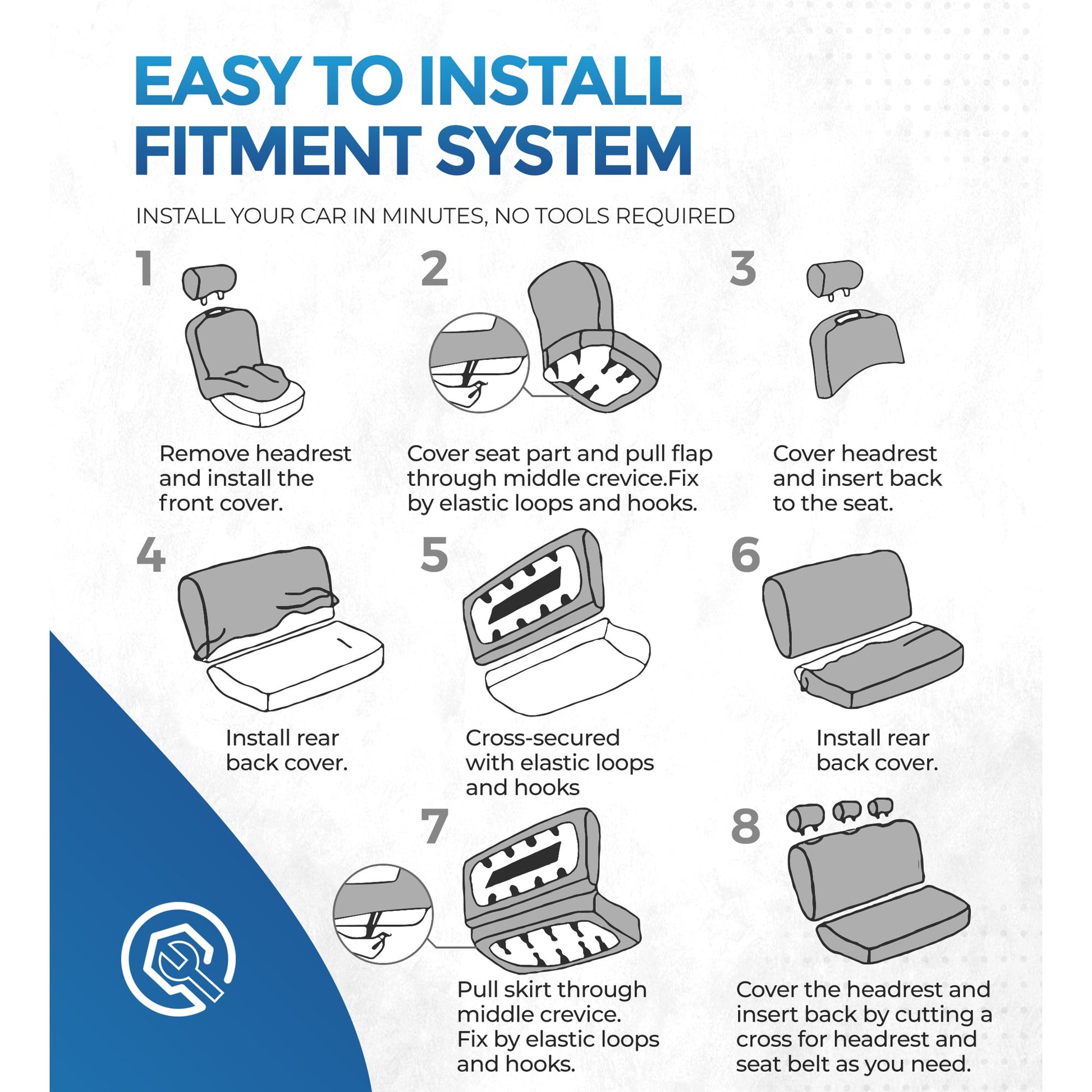 EASY TO INSTALL FITMENT SYSTEM

INSTALL YOUR CAR IN MINUTES, NO TOOLS REQUIRED

1

Remove headrest and install the front cover.

2

Cover seat part and pull flap through middle crevice.Fix by elastic loops and hooks.

3

Cover headrest and insert back to the seat.

4

Install rear back cover.

5

Cross-secured with elastic loops and hooks

6

Install rear back cover.

7

Pull skirt through middle crevice. Fix by elastic loops and hooks.

8

Cover the headrest and insert back by cutting a cross for headrest and seat belt as you need.