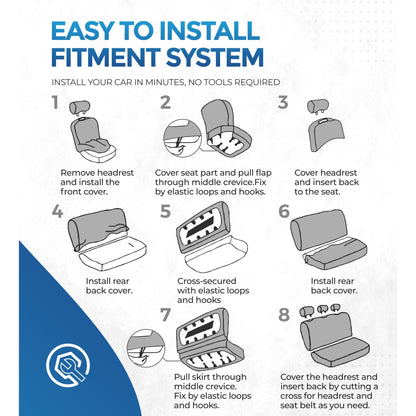 EASY TO INSTALL FITMENT SYSTEM

INSTALL YOUR CAR IN MINUTES, NO TOOLS REQUIRED

1
Remove headrest and install the front cover.

2
Cover seat part and pull flap through middle crevice.Fix by elastic loops and hooks.

3
Cover headrest and insert back to the seat.

4
Install rear back cover.

5
Cross-secured with elastic loops and hooks

6
Install rear back cover.

7
Pull skirt through middle crevice. Fix by elastic loops and hooks.

8
Cover the headrest and insert back by cutting a cross for headrest and seat belt as you need.