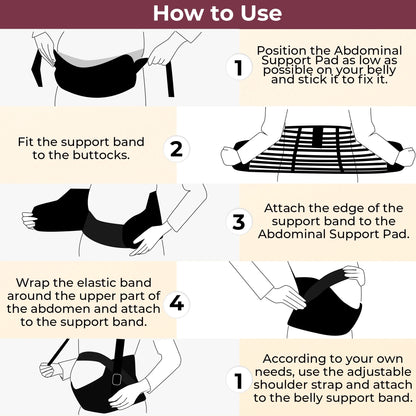 How to Use

1

Position the Abdominal Support Pad as low as possible on your belly and stick it to fix it.

Fit the support band to the buttocks.

2

3

Attach the edge of the support band to the Abdominal Support Pad.

Wrap the elastic band around the upper part of the abdomen and attach to the support band.

4

1

According to your own needs, use the adjustable shoulder strap and attach to the belly support band.